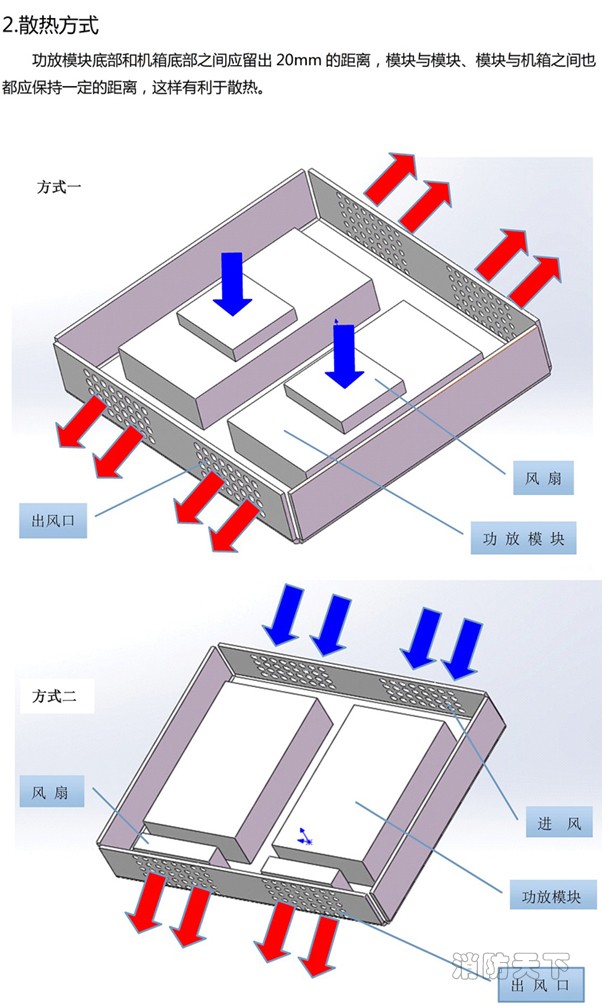 2.散热方式

功放模块底部和机箱底部之间应留出 20mm 的距离，模块与模块、模块与机箱之间也都应保持一定的距离，这样有利于散热。

方式一

风 扇

出风口

功 放 模 块

方式二

风 扇

进 风

功放模块

消防天下

出 风 口