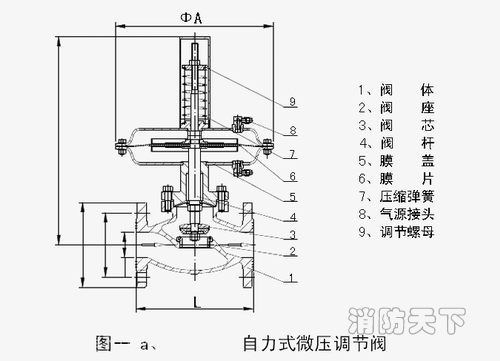 ΦA

9
8
7
6
5
4
3
2
1

L

1、阀　　体
2、阀　　座
3、阀　　芯
4、阀　　杆
5、膜　　盖
6、膜　　片
7、压缩弹簧
8、气源接头
9、调节螺母

消防天下

图一 a、　　自力式微压调节阀